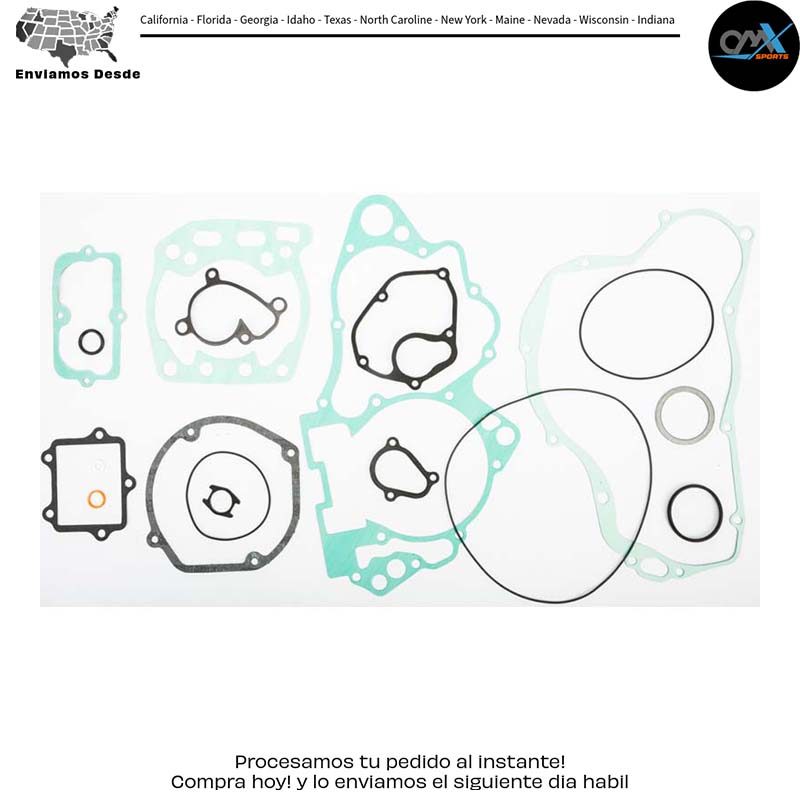 Enviamos Desde

California - Florida - Georgia - Idaho - Texas - North Caroline - New York - Maine - Nevada - Wisconsin - Indiana

OMX SPORTS

Procesamos tu pedido al instante!
Compra hoy! y lo enviamos el siguiente dia habil